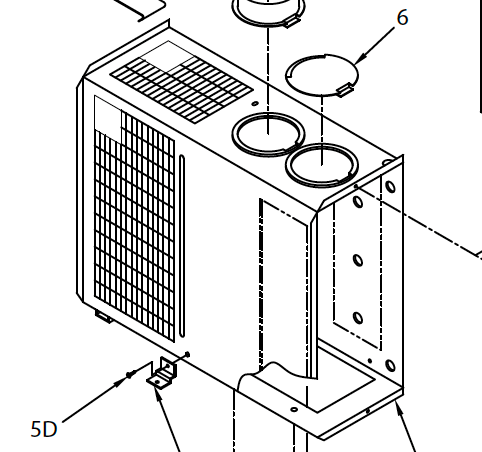 6

5D